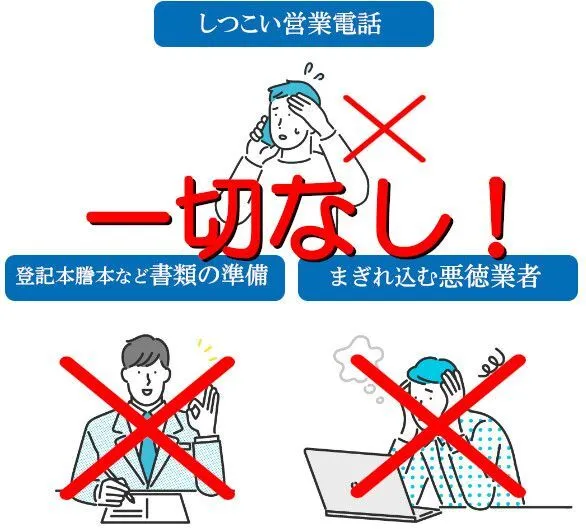 しつこい営業電話

一切なし！

登記本謄本など書類の準備

まぎれ込む悪徳業者